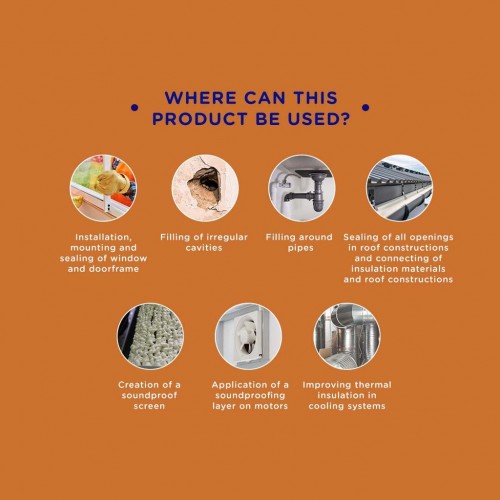 WHERE CAN THIS PRODUCT BE USED?

Installation, mounting and sealing of window and doorframe

Filling of irregular cavities

Filling around pipes

Sealing of all openings in roof constructions and connecting of insulation materials and roof constructions

Creation of a soundproof screen

Application of a soundproofing layer on motors

Improving thermal insulation in cooling systems