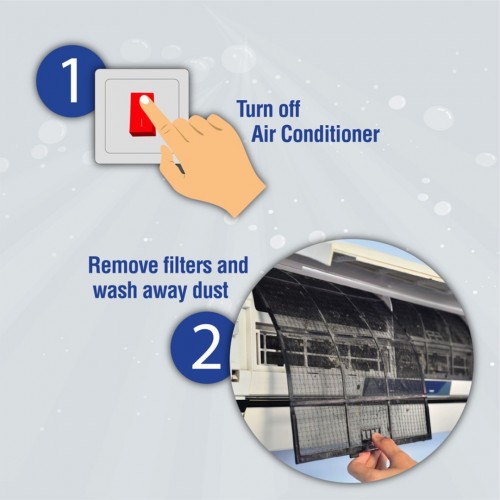 1

Turn off
Air Conditioner

Remove filters and
wash away dust

2