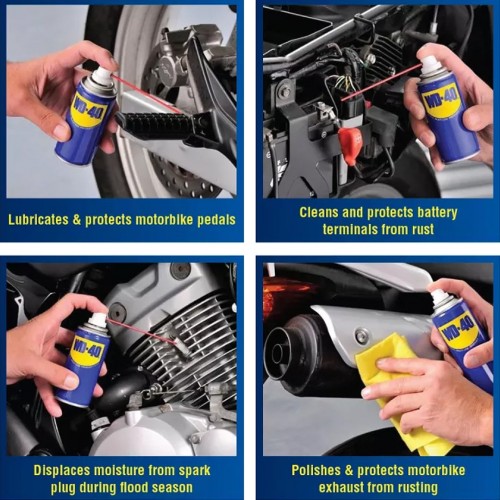 WD-40

Lubricates & protects motorbike pedals

WD-40

Cleans and protects battery terminals from rust

WD-40

Displaces moisture from spark plug during flood season

WD-40

Polishes & protects motorbike exhaust from rusting