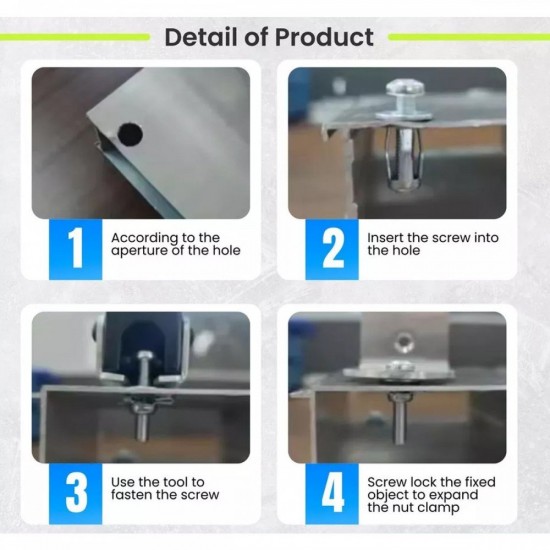 Detail of Product

1
According to the aperture of the hole

2
Insert the screw into the hole

3
Use the tool to fasten the screw

4
Screw lock the fixed object to expand the nut clamp