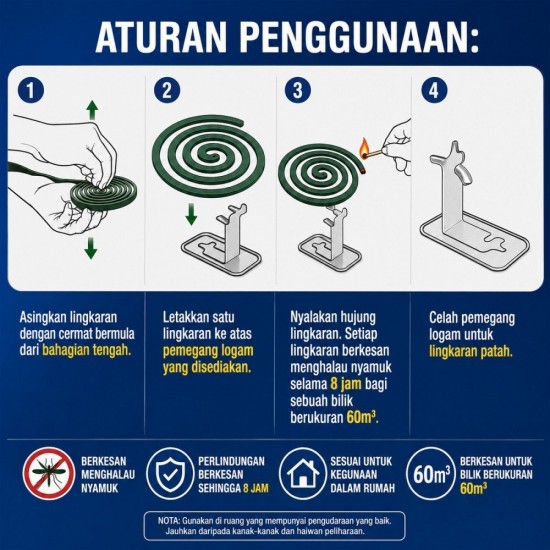 ATURAN PENGGUNAAN:

1

2

3

4

Asingkan lingkaran dengan cermat bermula dari bahagian tengah.

Letakkan satu lingkaran ke atas pemegang logam yang disediakan.

Nyalakan hujung lingkaran. Setiap lingkaran berkesan menghalau nyamuk selama 8 jam bagi sebuah bilik berukuran $60m^3$.

Celah pemegang logam untuk lingkaran patah.

BERKESAN MENGHALAU NYAMUK

PERLINDUNGAN BERKESAN SEHINGGA 8 JAM

SESUAI UNTUK KEGUNAAN DALAM RUMAH

$60m^3$

BERKESAN UNTUK BILIK BERUKURAN $60m^3$

NOTA: Gunakan di ruang yang mempunyai pengudaraan yang baik. Jauhkan daripada kanak-kanak dan haiwan peliharaan.