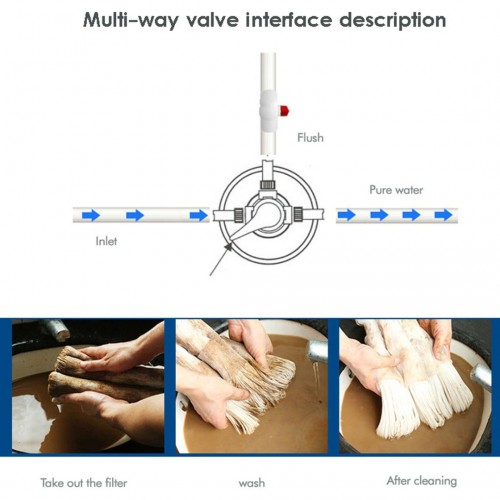 Multi-way valve interface description

Flush

Pure water

Inlet

Take out the filter

wash

After cleaning