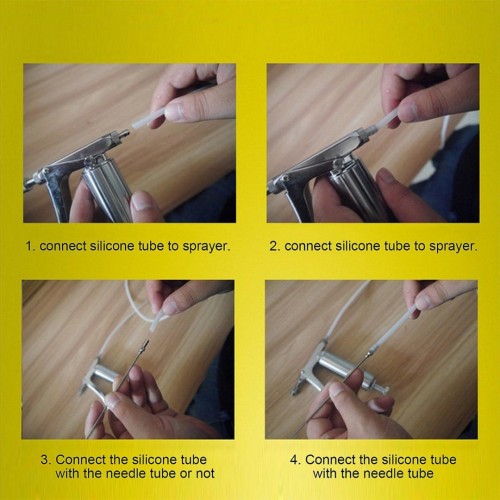 1. connect silicone tube to sprayer.

2. connect silicone tube to sprayer.

3. Connect the silicone tube with the needle tube or not

4. Connect the silicone tube with the needle tube