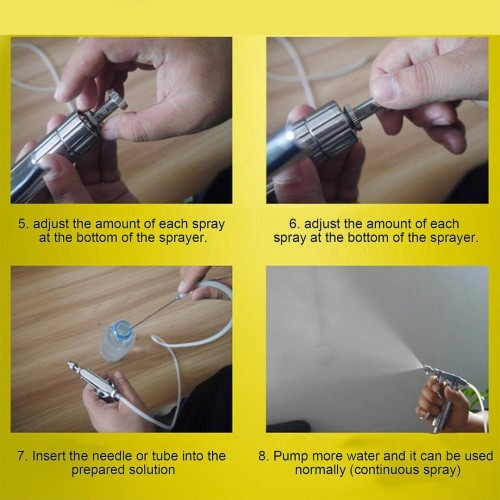 5. adjust the amount of each spray at the bottom of the sprayer.

6. adjust the amount of each spray at the bottom of the sprayer.

7. Insert the needle or tube into the prepared solution

8. Pump more water and it can be used normally (continuous spray)