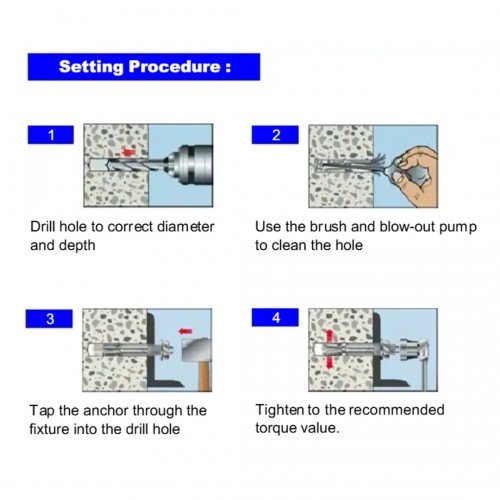 Setting Procedure :

1

Drill hole to correct diameter and depth

2

Use the brush and blow-out pump to clean the hole

3

Tap the anchor through the fixture into the drill hole

4

Tighten to the recommended torque value.